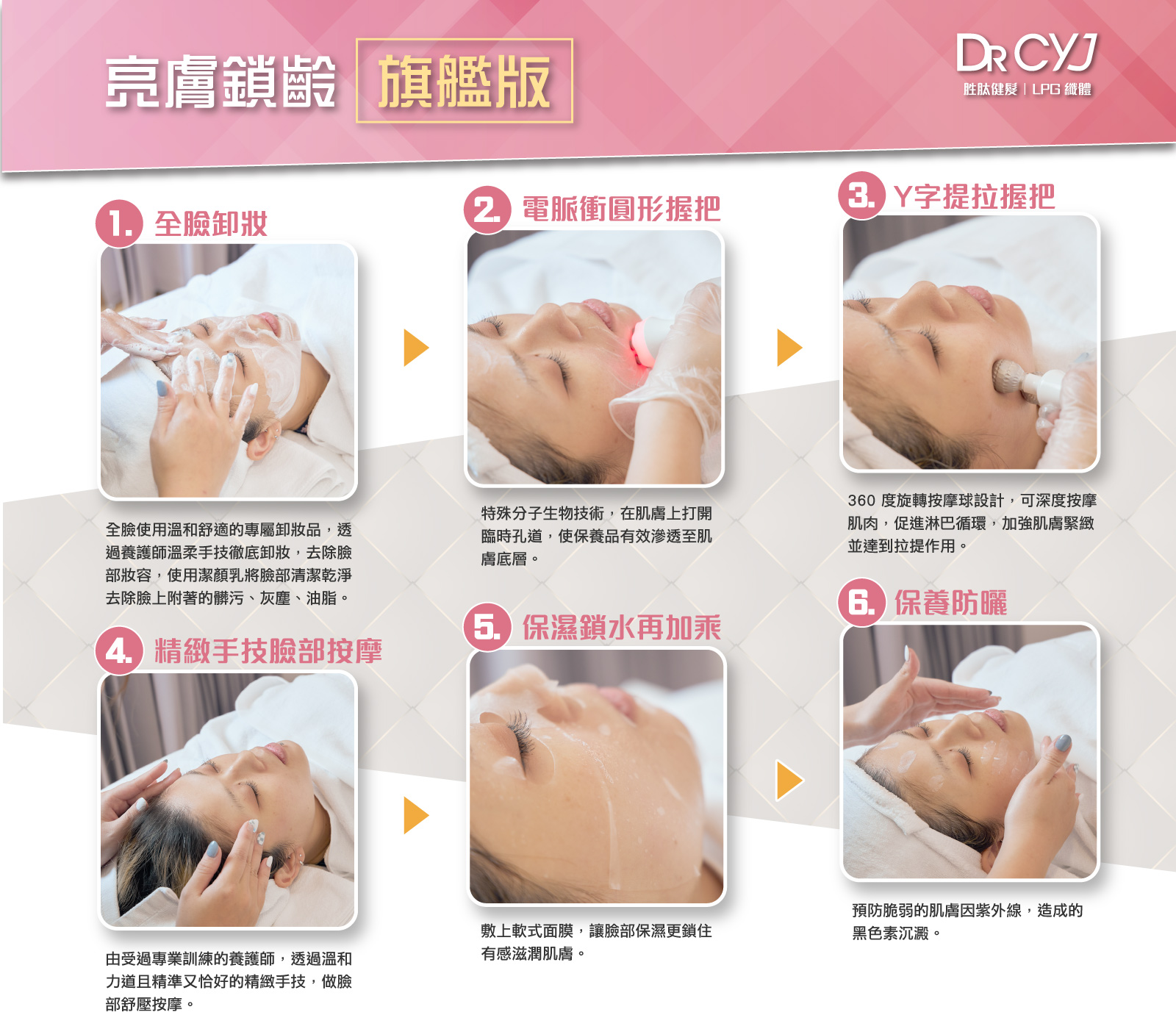 亮膚鎖齡 旗艦版

DR CYJ
胜肽健髮 | LPG 纖體

1. 全臉卸妝

全臉使用溫和舒適的專屬卸妝品，透過養護師溫柔手技徹底卸妝，去除臉部妝容，使用潔顏乳將臉部清潔乾淨去除臉上附著的髒污、灰塵、油脂。

2. 電脈衝圓形握把

特殊分子生物技術，在肌膚上打開臨時孔道，使保養品有效滲透至肌膚底層。

3. Y字提拉握把

360 度旋轉按摩球設計，可深度按摩肌肉，促進淋巴循環，加強肌膚緊緻並達到拉提作用。

4. 精緻手技臉部按摩

由受過專業訓練的養護師，透過溫和力道且精準又恰好的精緻手技，做臉部舒壓按摩。

5. 保濕鎖水再加乘

敷上軟式面膜，讓臉部保濕更鎖住有感滋潤肌膚。

6. 保養防曬

預防脆弱的肌膚因紫外線，造成的黑色素沉澱。